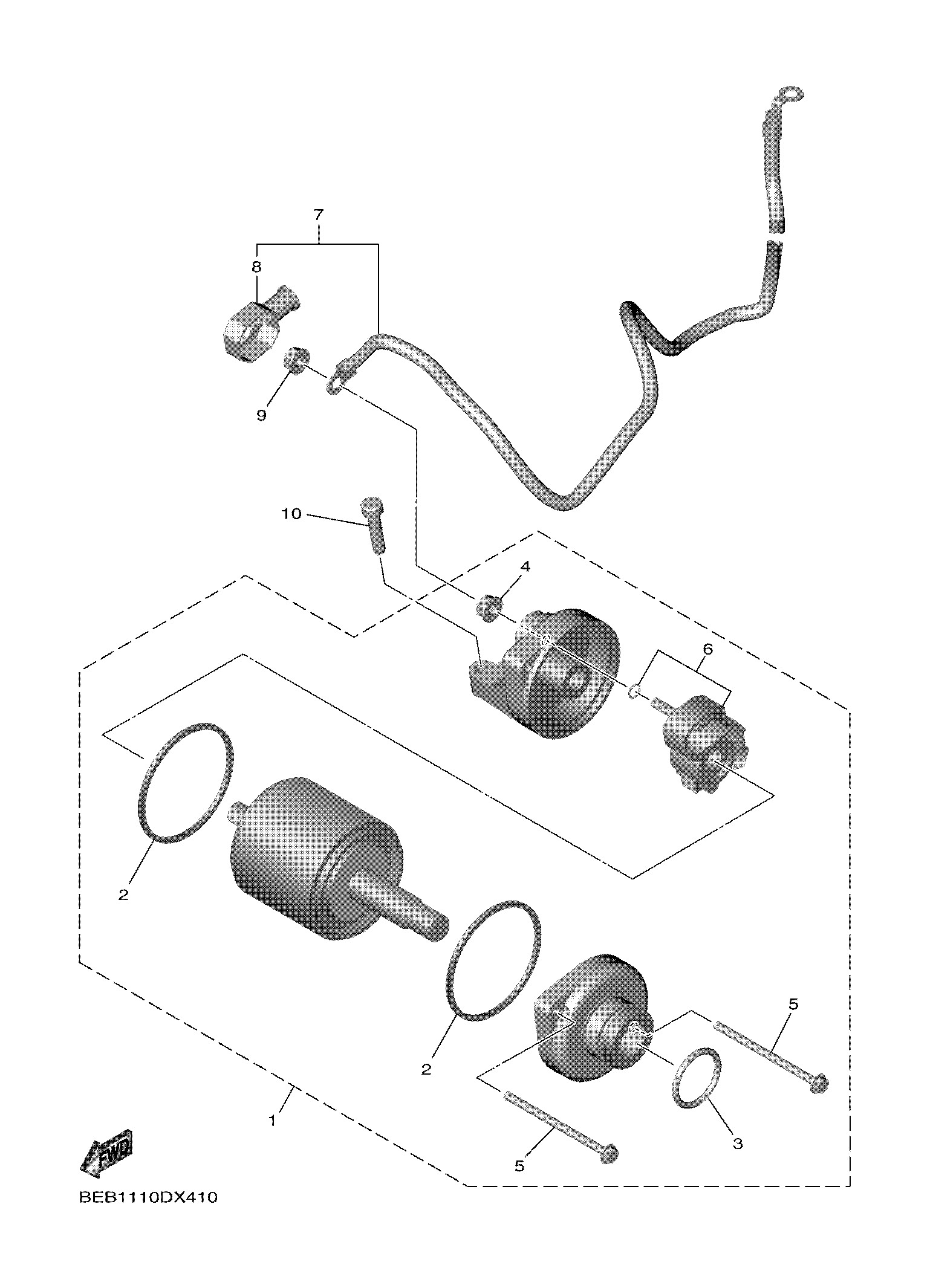 7
8
9
10
4
6
2
2
5
1
3
5
FWD
BEB1110DX410